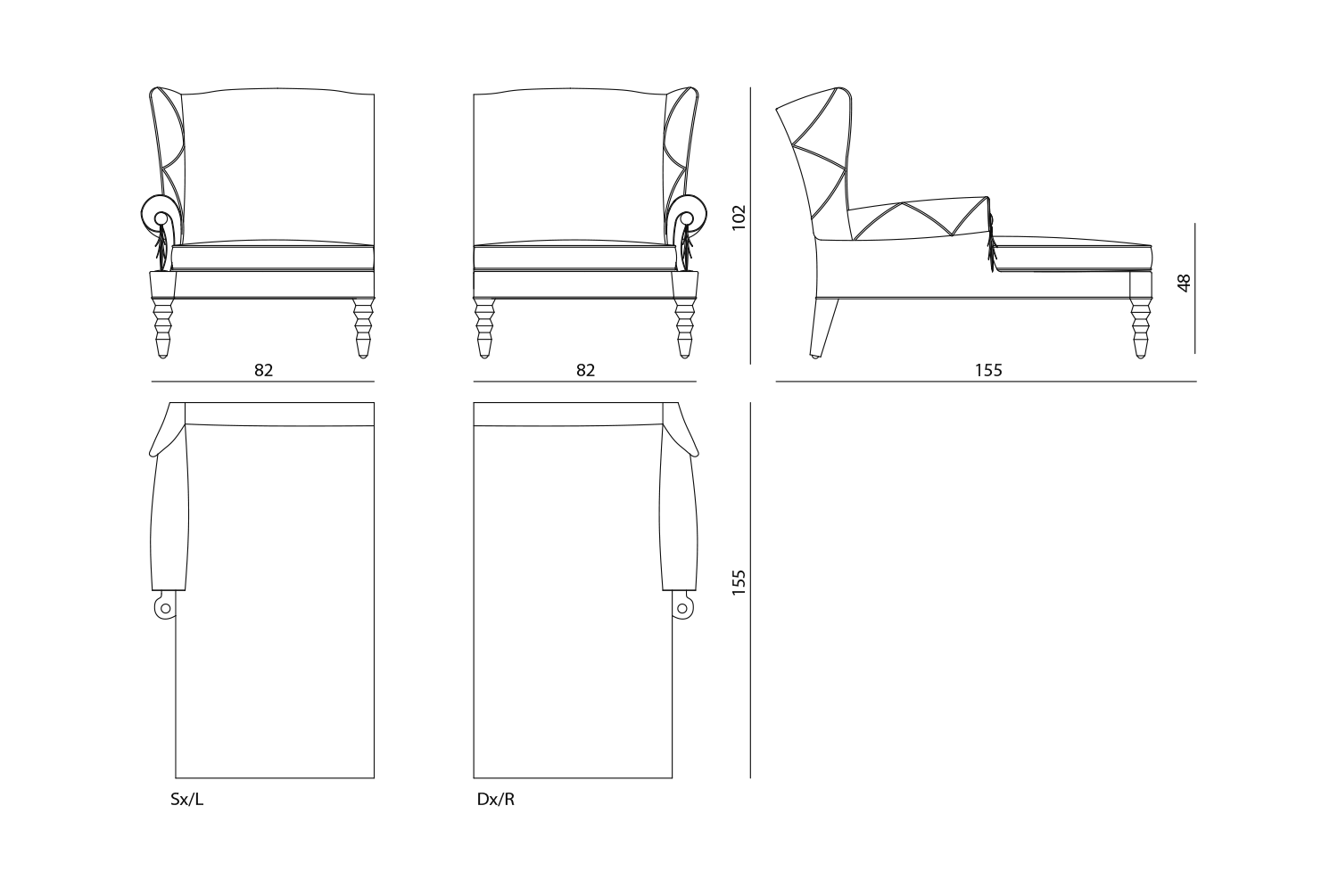 102

48

82

82

155

155

Sx/L

Dx/R