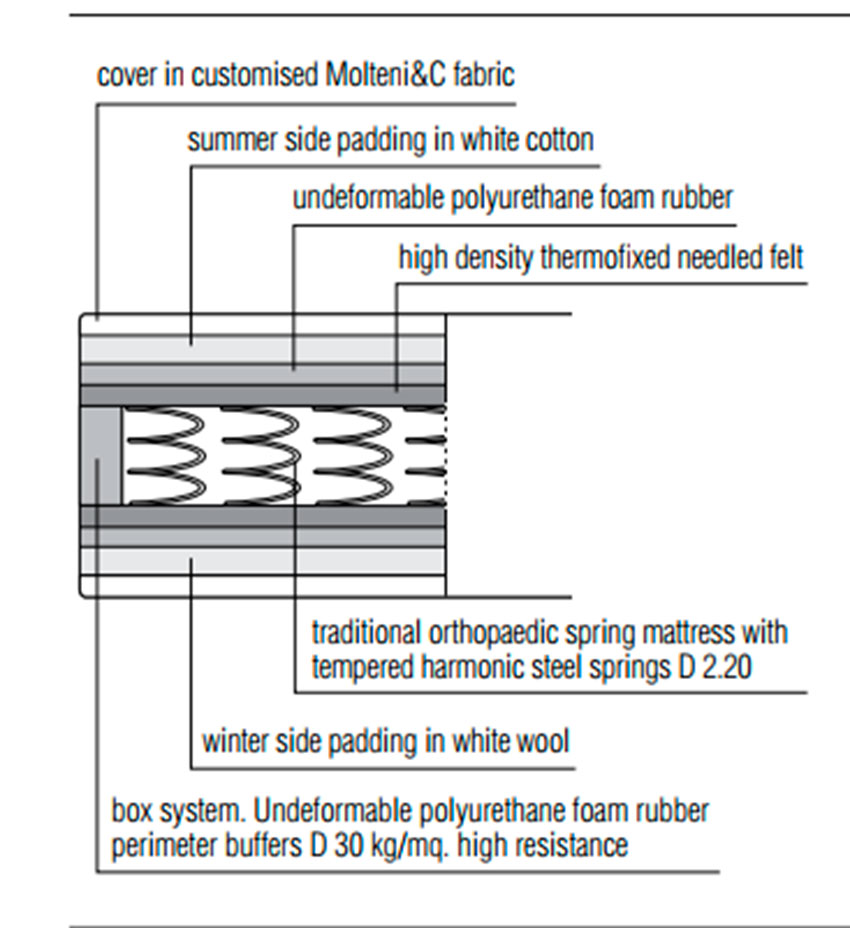 cover in customised Molteni&C fabric

summer side padding in white cotton

undeformable polyurethane foam rubber

high density thermofixed needled felt

traditional orthopaedic spring mattress with tempered harmonic steel springs D 2.20

winter side padding in white wool

box system. Undeformable polyurethane foam rubber perimeter buffers D 30 kg/mq. high resistance