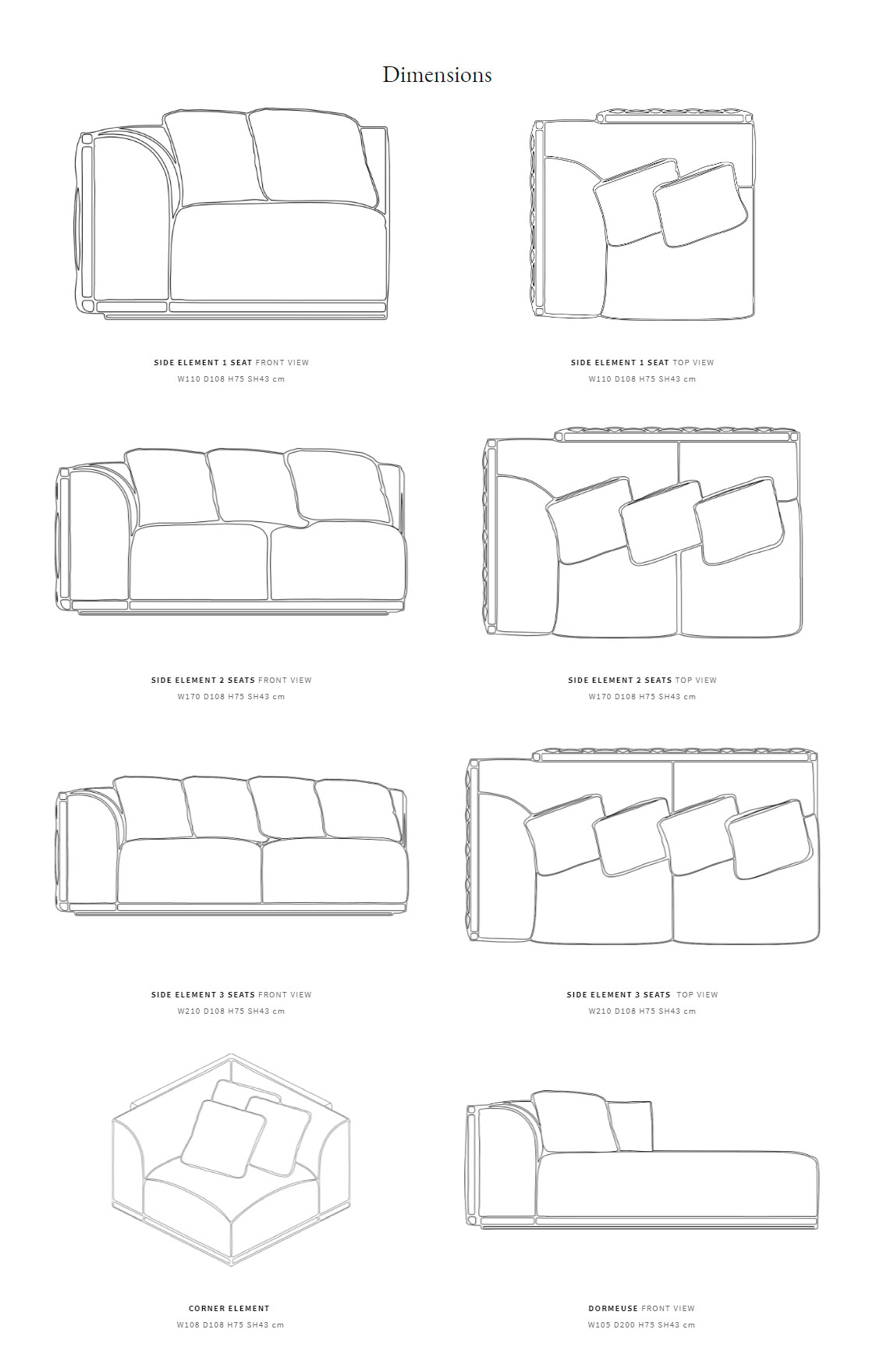 Dimensions

SIDE ELEMENT 1 SEAT FRONT VIEW
W110 D108 H75 SH43 cm

SIDE ELEMENT 1 SEAT TOP VIEW
W110 D108 H75 SH43 cm

SIDE ELEMENT 2 SEATS FRONT VIEW
W170 D108 H75 SH43 cm

SIDE ELEMENT 2 SEATS TOP VIEW
W170 D108 H75 SH43 cm

SIDE ELEMENT 3 SEATS FRONT VIEW
W210 D108 H75 SH43 cm

SIDE ELEMENT 3 SEATS TOP VIEW
W210 D108 H75 SH43 cm

CORNER ELEMENT
W108 D108 H75 SH43 cm

DORMEUSE FRONT VIEW
W105 D200 H75 SH43 cm