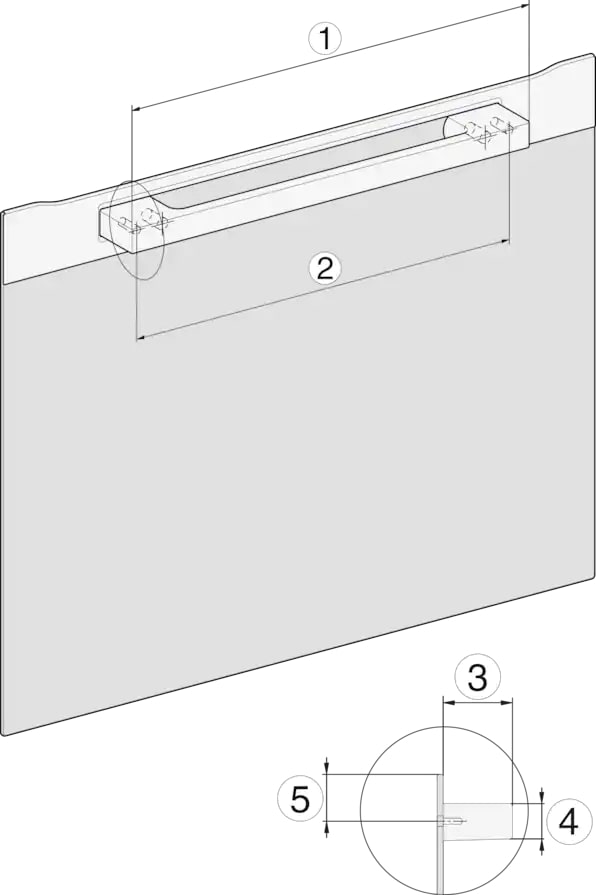 1
2
3
5
4