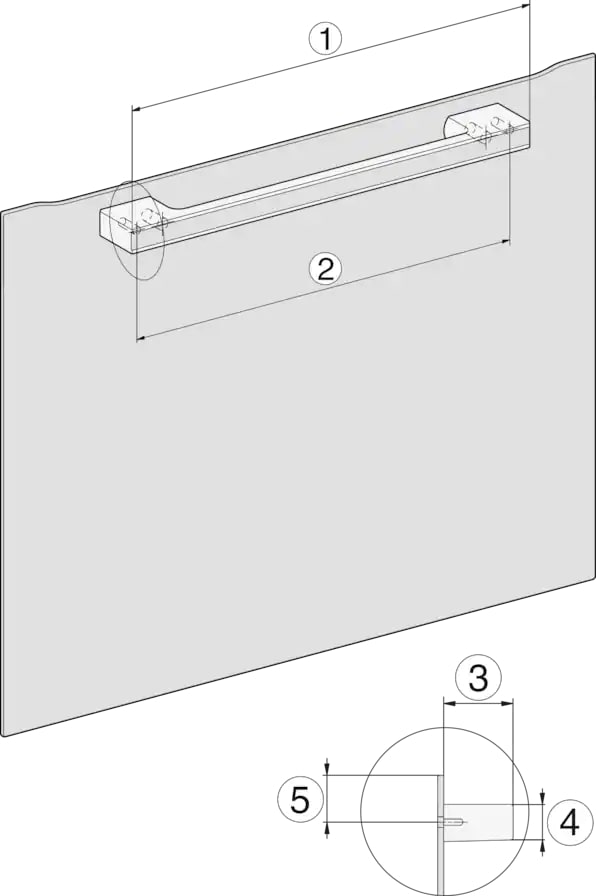 1
2
3
5
4