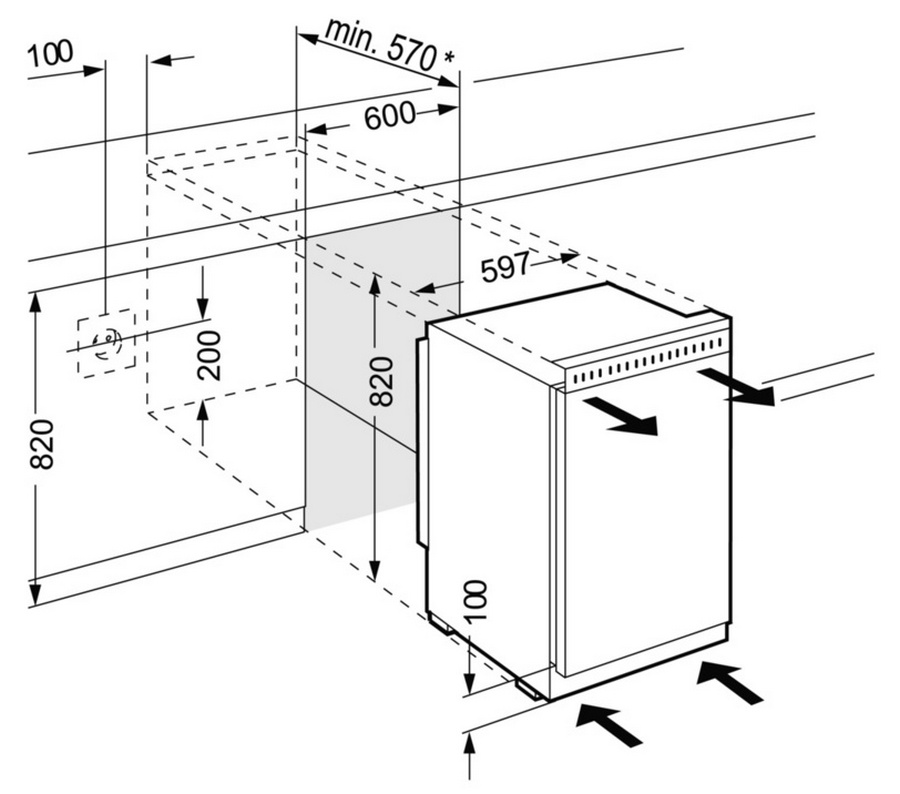 100
min. 570 *
600
597
200
820
820
100